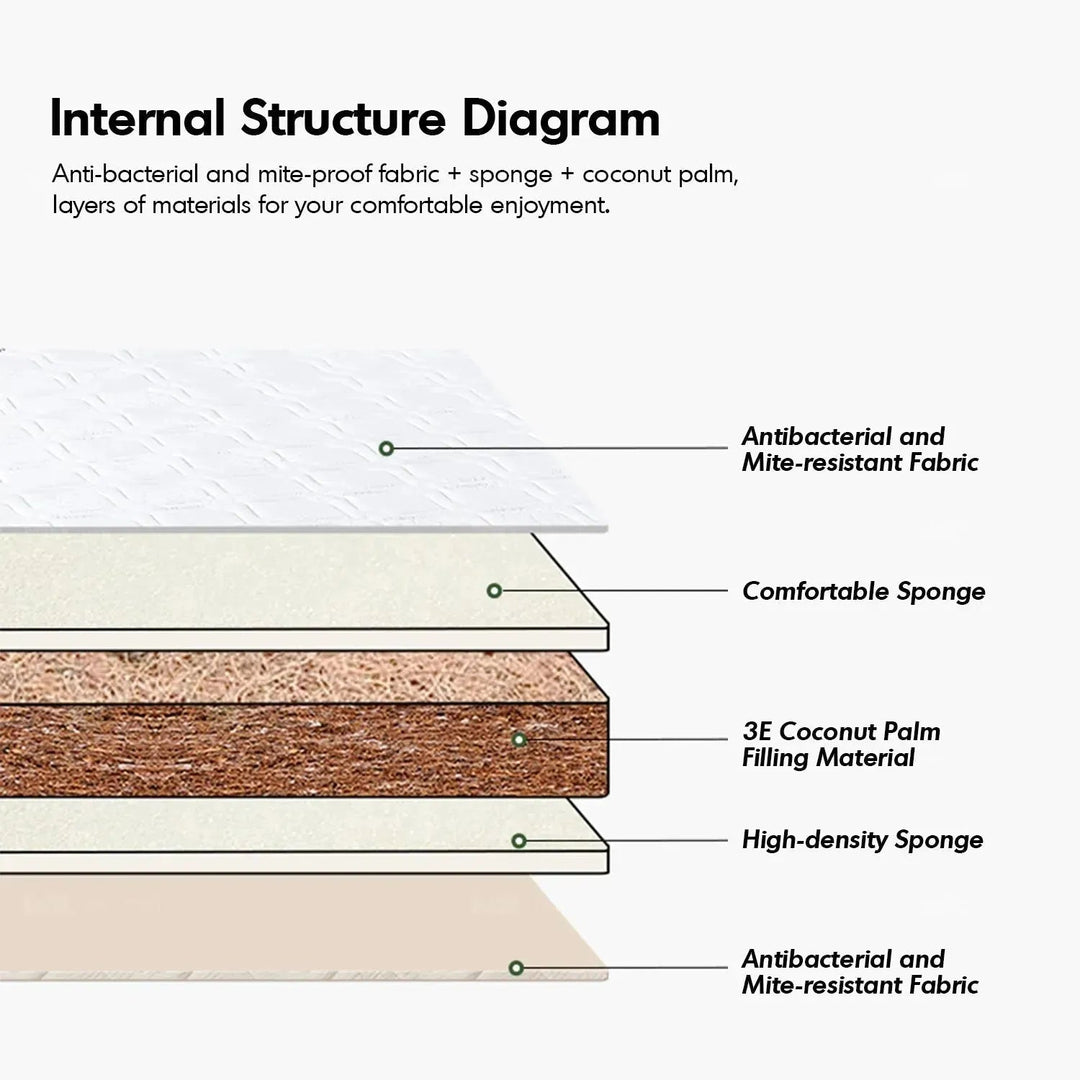 Internal Structure Diagram

Anti-bacterial and mite-proof fabric + sponge + coconut palm, layers of materials for your comfortable enjoyment.

Antibacterial and Mite-resistant Fabric

Comfortable Sponge

3E Coconut Palm Filling Material

High-density Sponge

Antibacterial and Mite-resistant Fabric