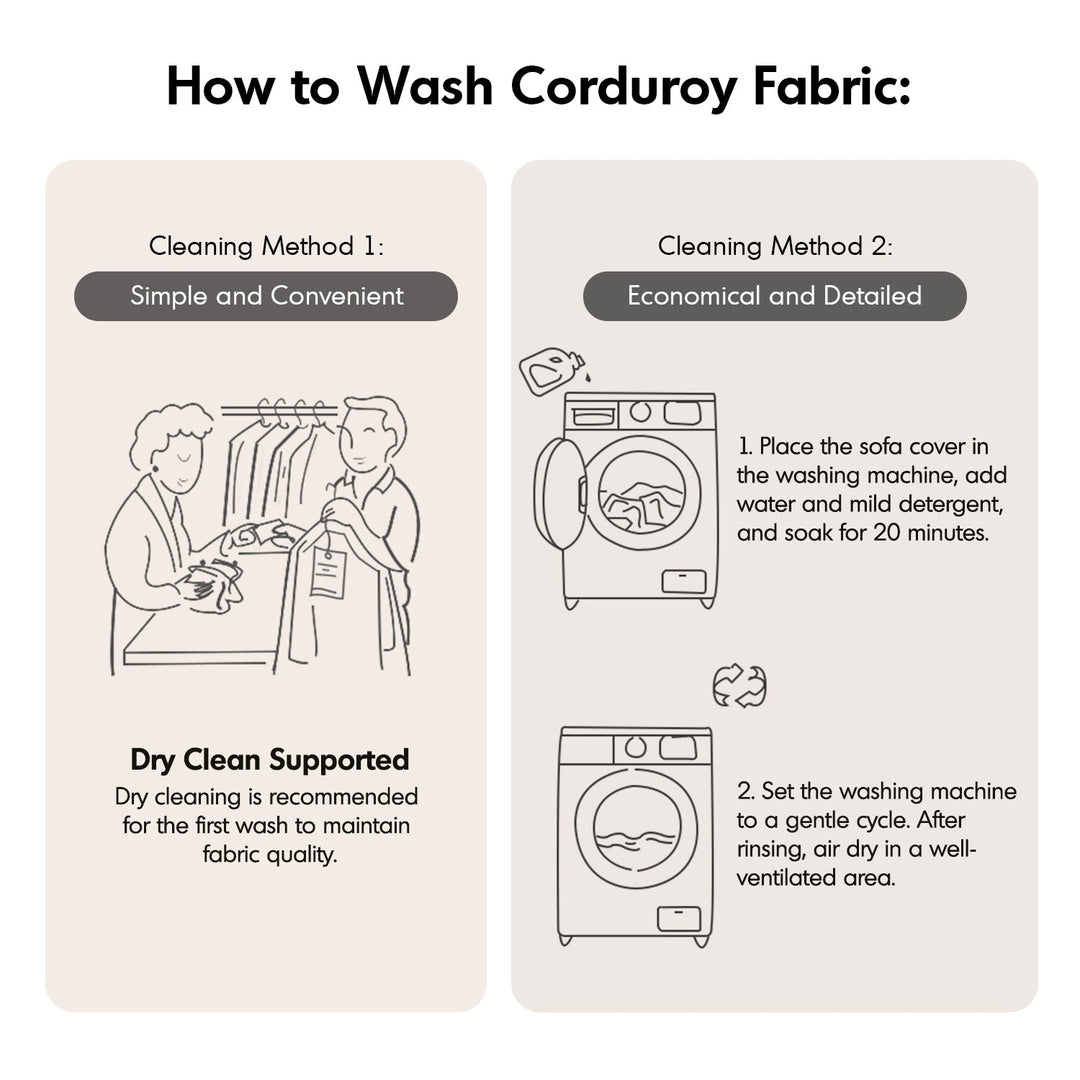 How to Wash Corduroy Fabric:

Cleaning Method 1:

Simple and Convenient

Dry Clean Supported

Dry cleaning is recommended for the first wash to maintain fabric quality.

Cleaning Method 2:

Economical and Detailed

1. Place the sofa cover in the washing machine, add water and mild detergent, and soak for 20 minutes.

2. Set the washing machine to a gentle cycle. After rinsing, air dry in a well-ventilated area.