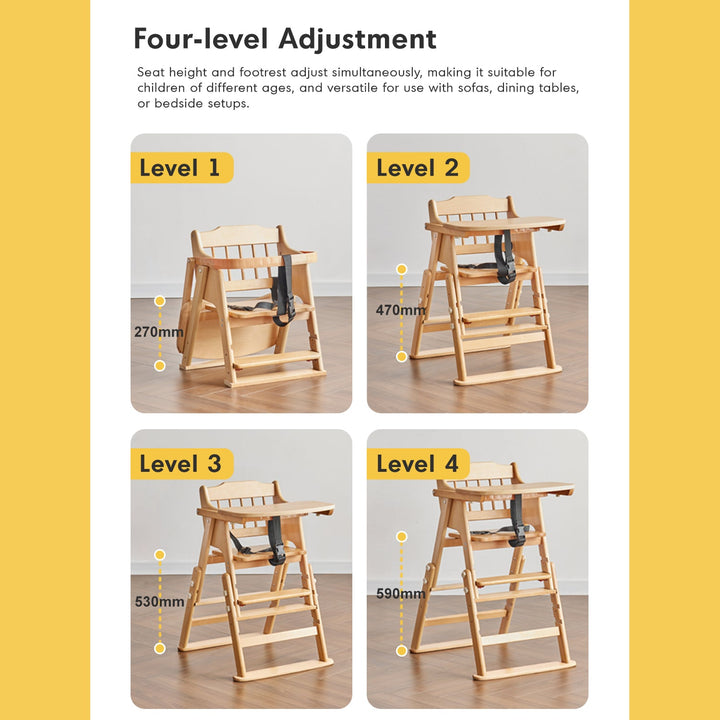 Four-level Adjustment

Seat height and footrest adjust simultaneously, making it suitable for children of different ages, and versatile for use with sofas, dining tables, or bedside setups.

Level 1

270mm

Level 2

470mm

Level 3

530mm

Level 4

590mm