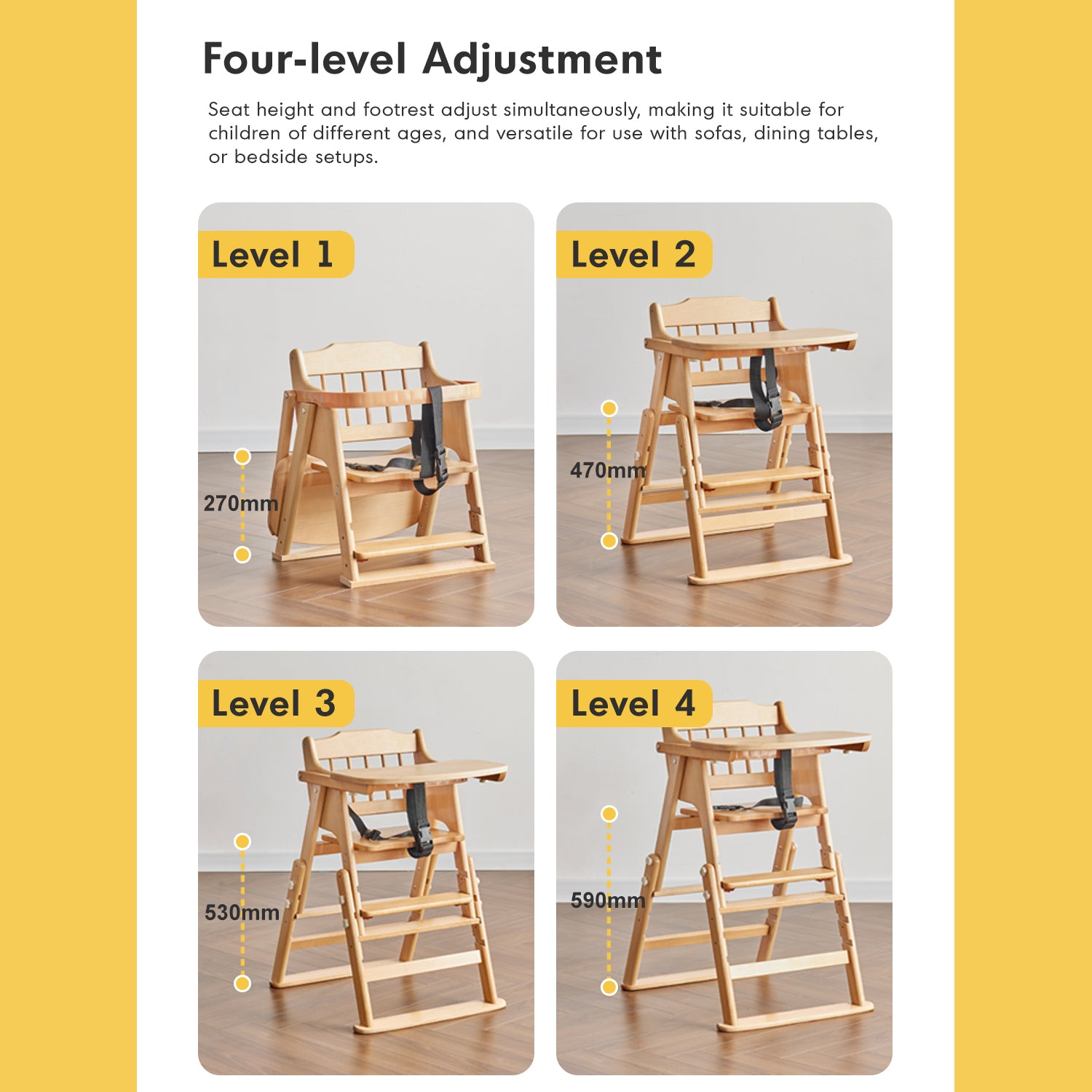 Four-level Adjustment

Seat height and footrest adjust simultaneously, making it suitable for children of different ages, and versatile for use with sofas, dining tables, or bedside setups.

Level 1

270mm

Level 2

470mm

Level 3

530mm

Level 4

590mm