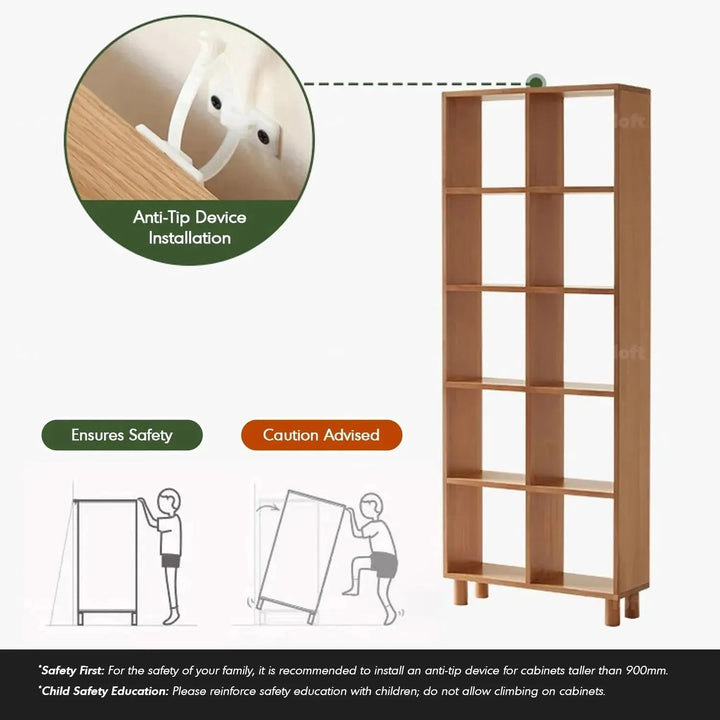 Anti-Tip Device Installation

Ensures Safety

Caution Advised

*Safety First: For the safety of your family, it is recommended to install an anti-tip device for cabinets taller than 900mm.

*Child Safety Education: Please reinforce safety education with children; do not allow climbing on cabinets.