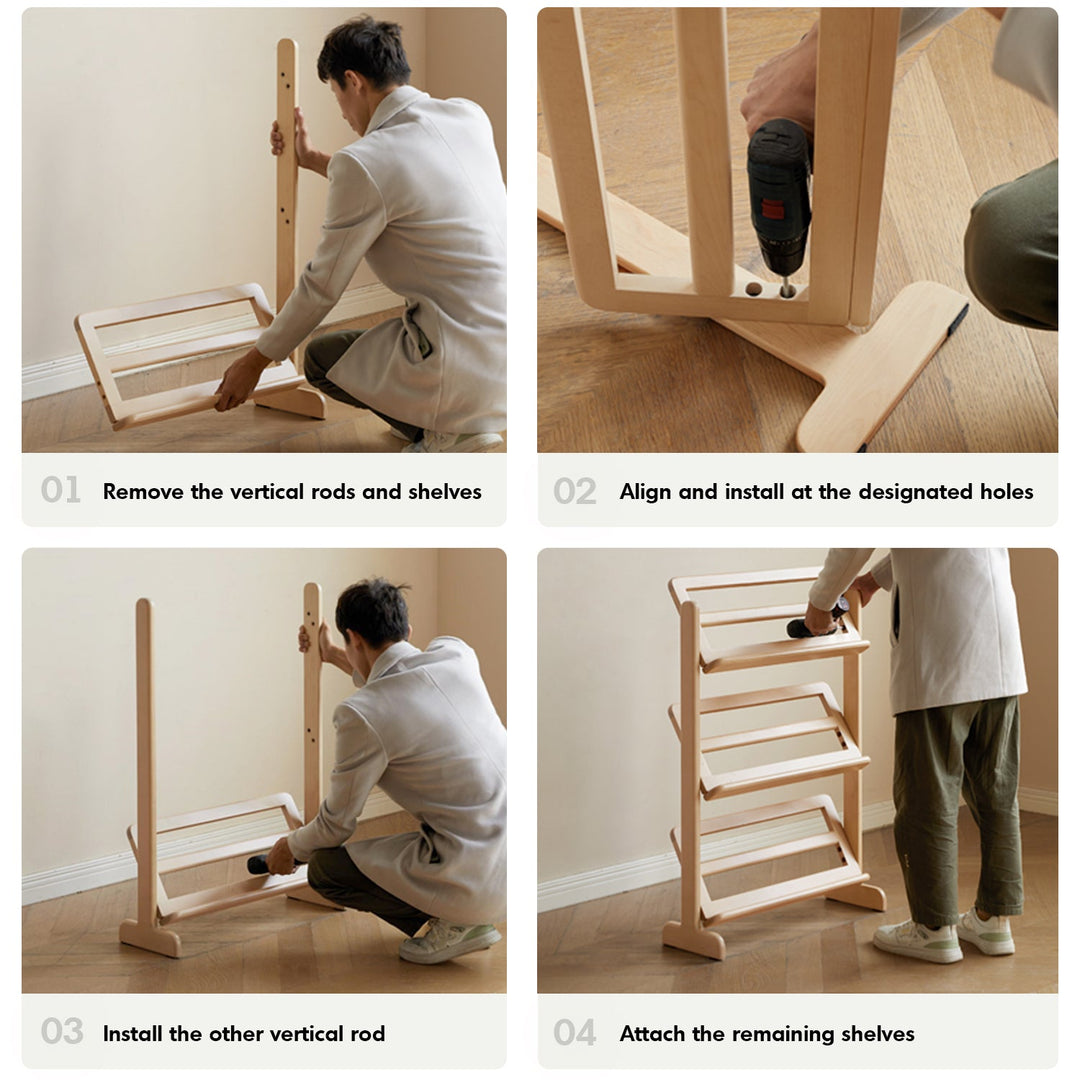 01 Remove the vertical rods and shelves

02 Align and install at the designated holes

03 Install the other vertical rod

04 Attach the remaining shelves