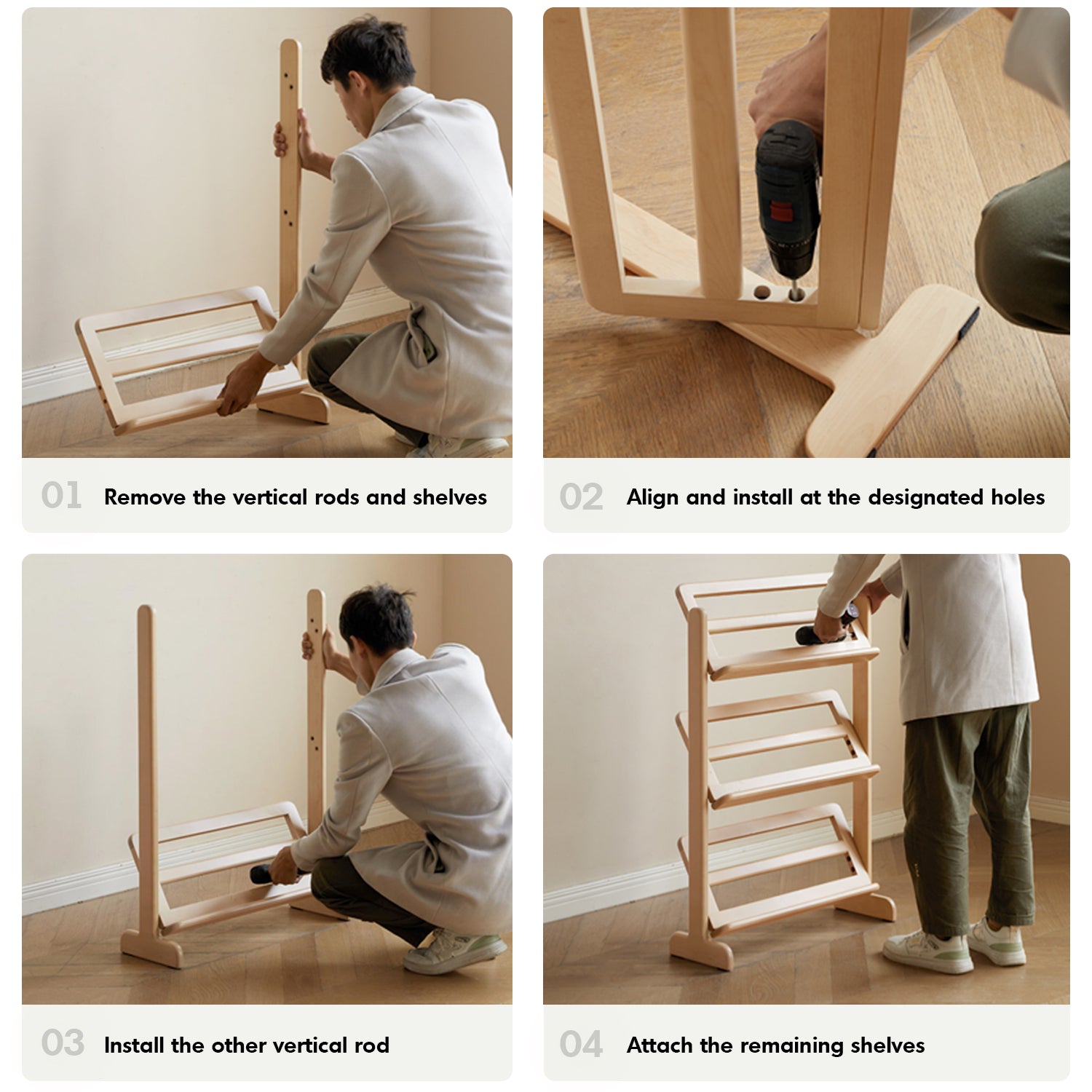 01 Remove the vertical rods and shelves

02 Align and install at the designated holes

03 Install the other vertical rod

04 Attach the remaining shelves