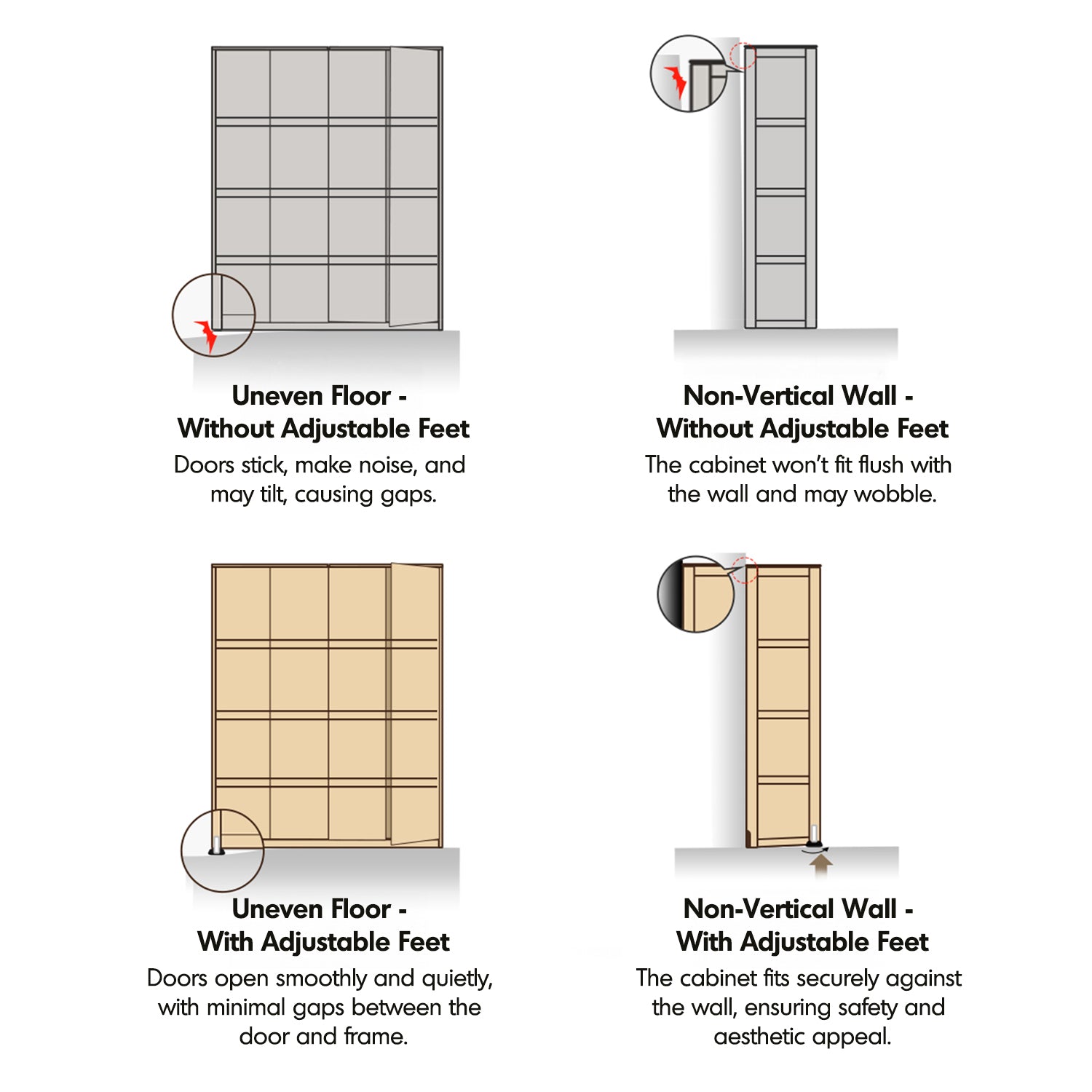 Uneven Floor - Without Adjustable Feet

Doors stick, make noise, and may tilt, causing gaps.

Non-Vertical Wall - Without Adjustable Feet

The cabinet won't fit flush with the wall and may wobble.

Uneven Floor - With Adjustable Feet

Doors open smoothly and quietly, with minimal gaps between the door and frame.

Non-Vertical Wall - With Adjustable Feet

The cabinet fits securely against the wall, ensuring safety and aesthetic appeal.