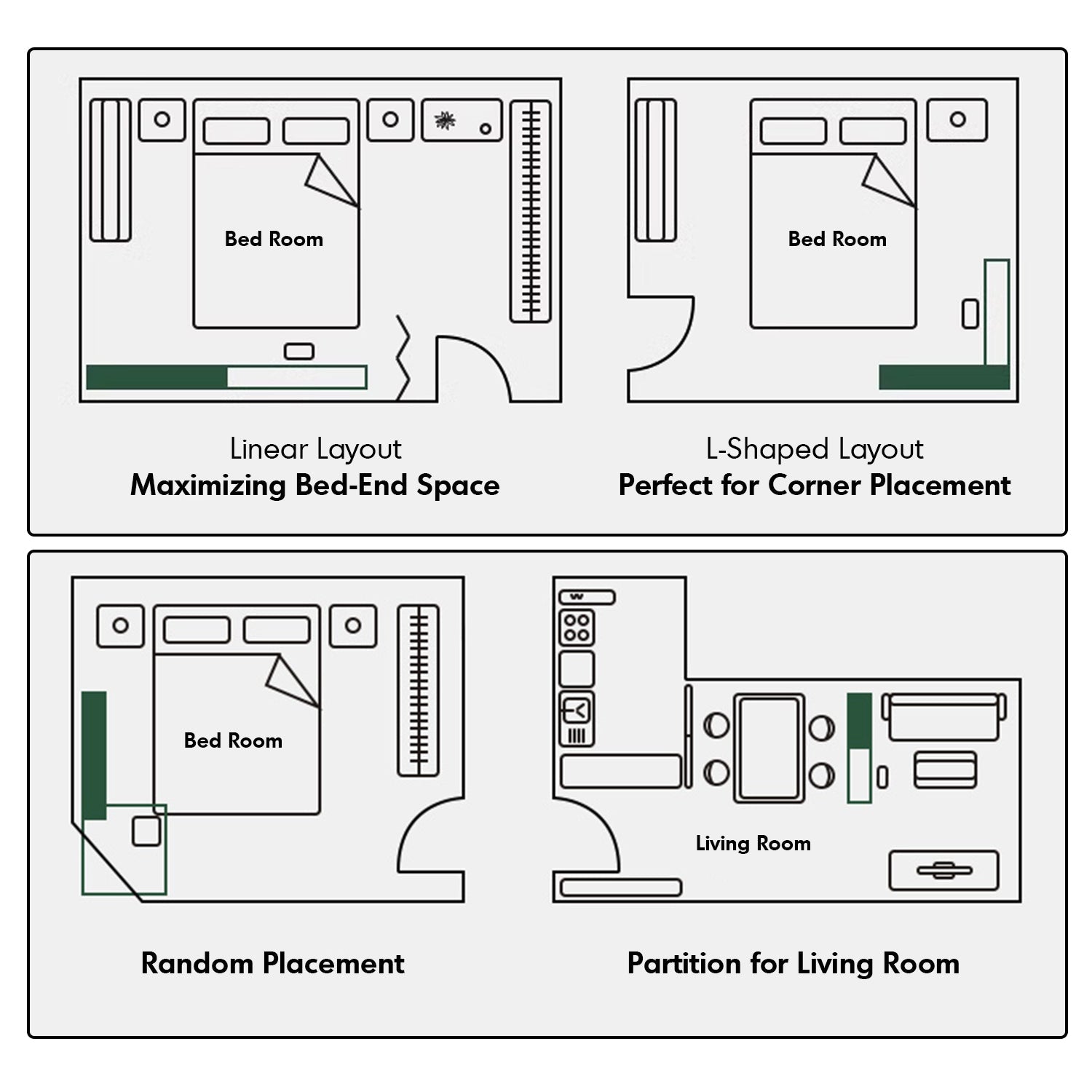 Bed Room

Linear Layout
Maximizing Bed-End Space

Bed Room

L-Shaped Layout
Perfect for Corner Placement

Bed Room

Random Placement

Living Room

Partition for Living Room