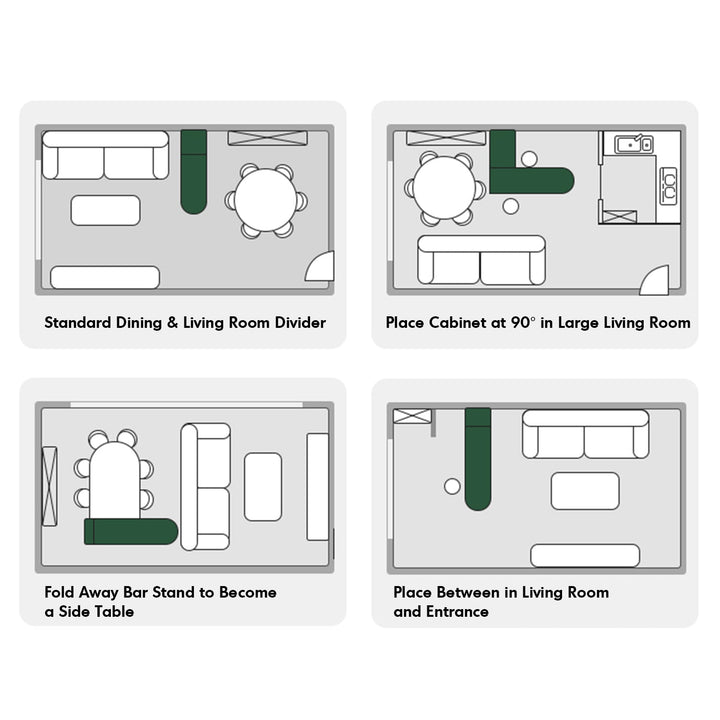 Standard Dining & Living Room Divider

Place Cabinet at 90° in Large Living Room

Fold Away Bar Stand to Become a Side Table

Place Between in Living Room and Entrance