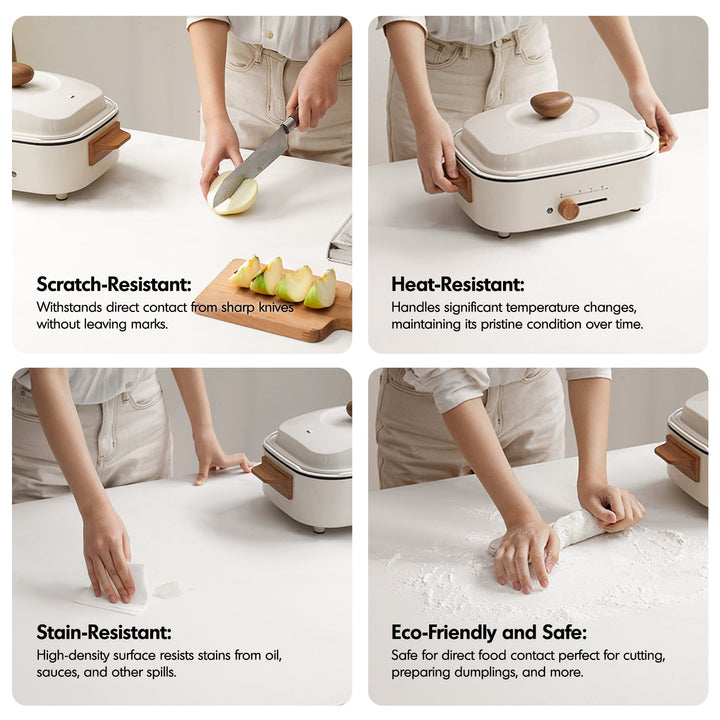 Scratch-Resistant:
Withstands direct contact from sharp knives without leaving marks.

Heat-Resistant:
Handles significant temperature changes, maintaining its pristine condition over time.

Stain-Resistant:
High-density surface resists stains from oil, sauces, and other spills.

Eco-Friendly and Safe:
Safe for direct food contact perfect for cutting, preparing dumplings, and more.