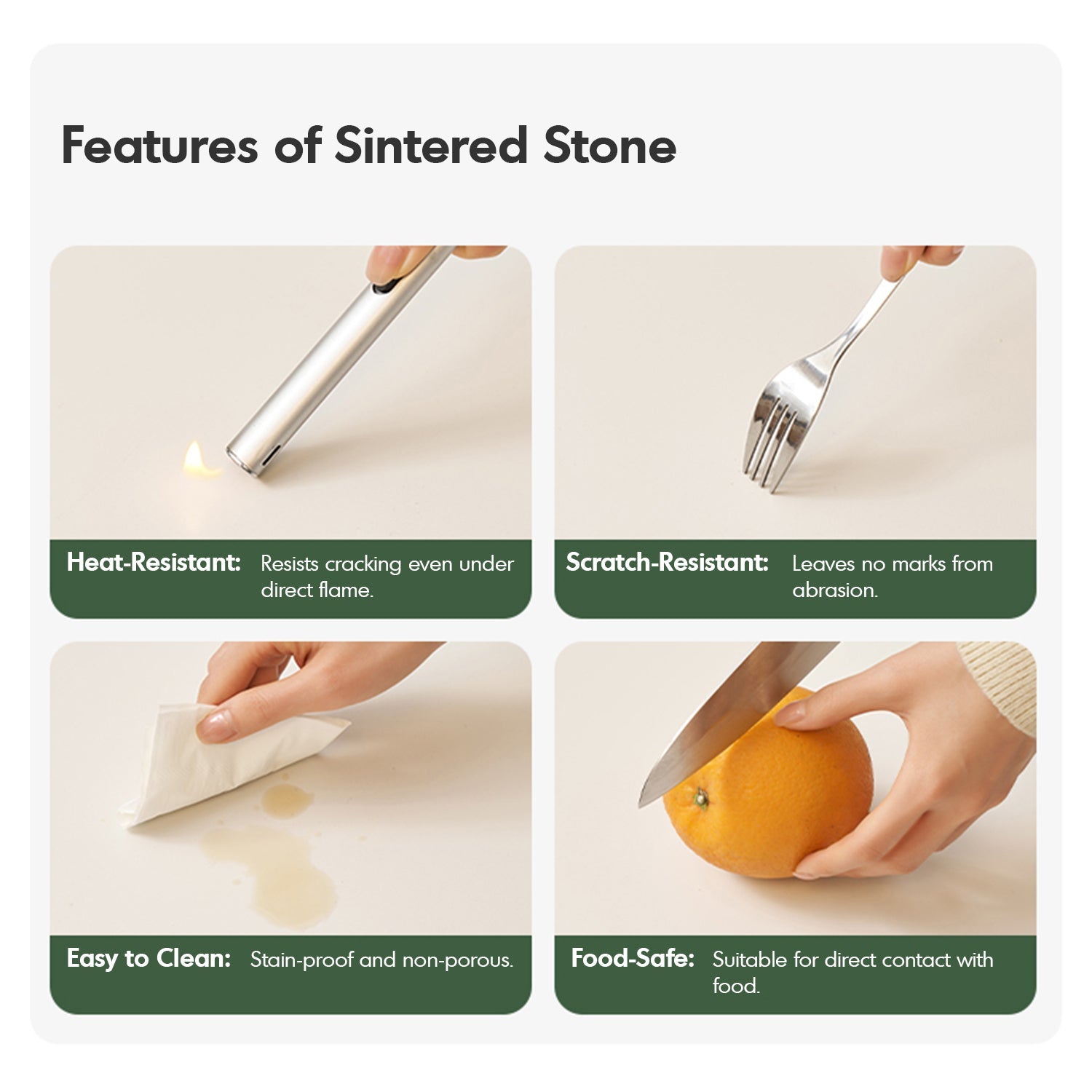 Features of Sintered Stone

Heat-Resistant: Resists cracking even under direct flame.

Scratch-Resistant: Leaves no marks from abrasion.

Easy to Clean: Stain-proof and non-porous.

Food-Safe: Suitable for direct contact with food.