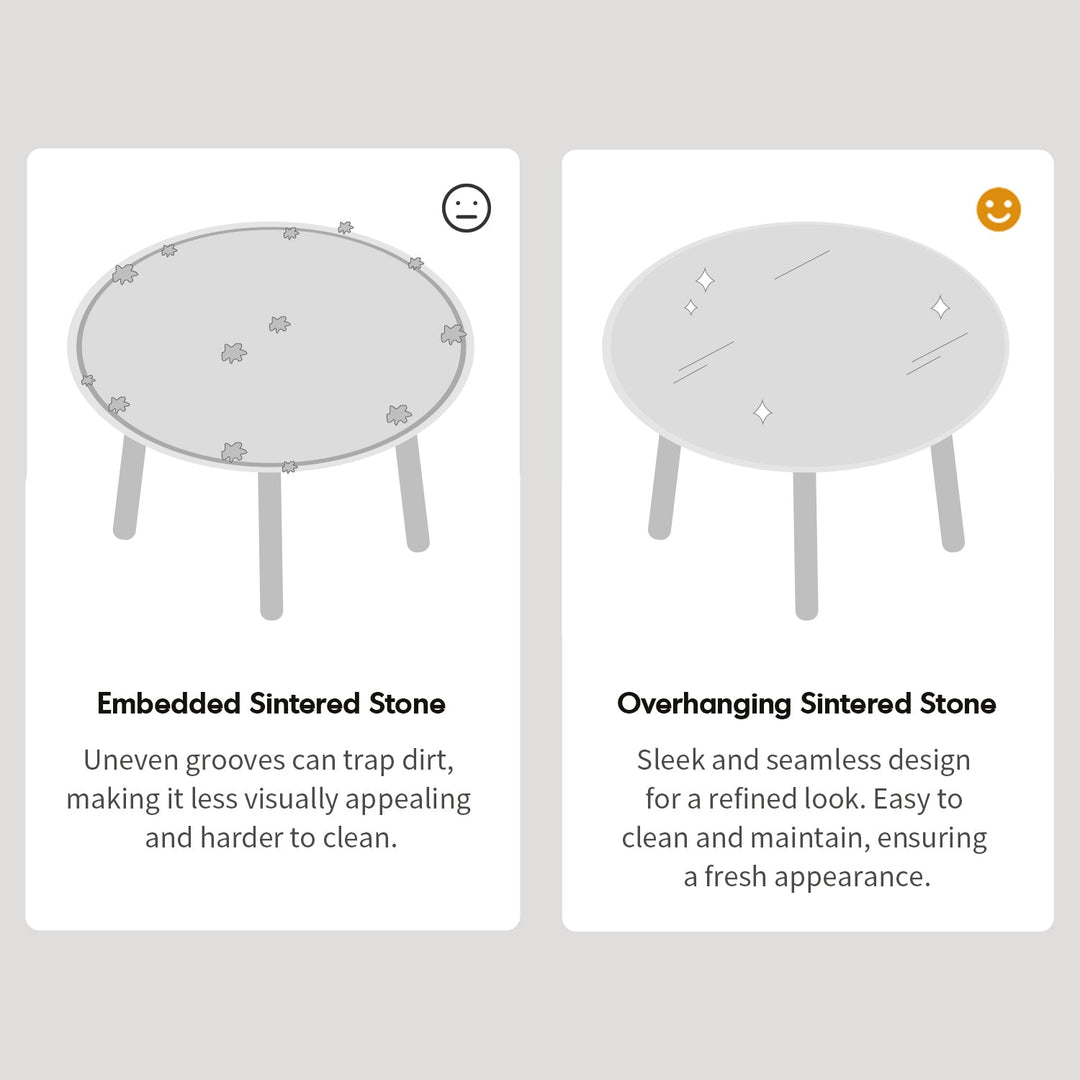 Embedded Sintered Stone

Uneven grooves can trap dirt, making it less visually appealing and harder to clean.

Overhanging Sintered Stone

Sleek and seamless design for a refined look. Easy to clean and maintain, ensuring a fresh appearance.