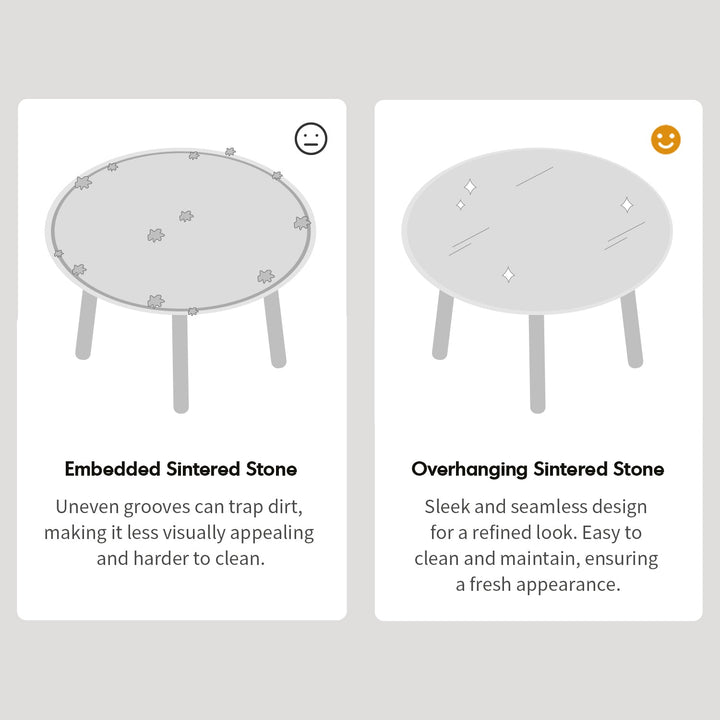 Embedded Sintered Stone

Uneven grooves can trap dirt, making it less visually appealing and harder to clean.

Overhanging Sintered Stone

Sleek and seamless design for a refined look. Easy to clean and maintain, ensuring a fresh appearance.