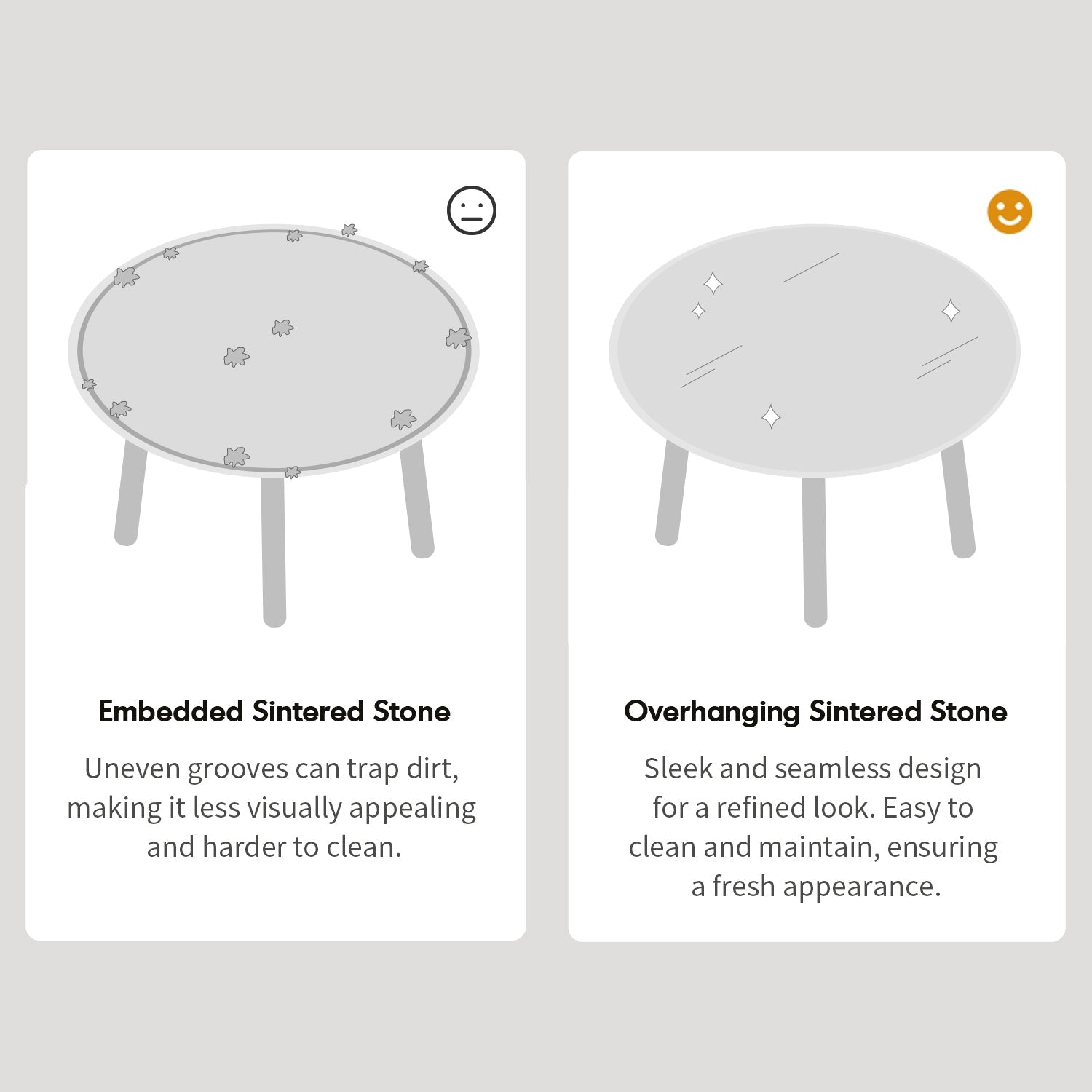 Embedded Sintered Stone

Uneven grooves can trap dirt, making it less visually appealing and harder to clean.

Overhanging Sintered Stone

Sleek and seamless design for a refined look. Easy to clean and maintain, ensuring a fresh appearance.