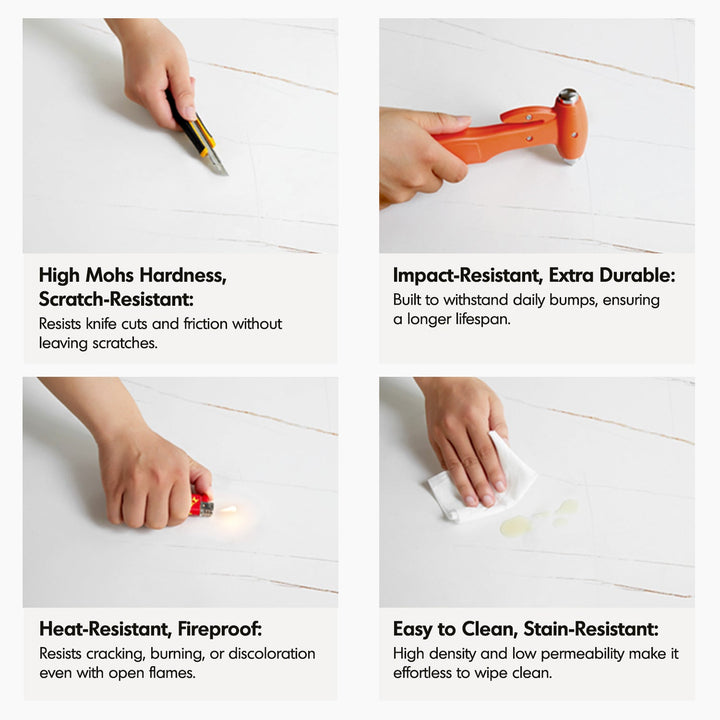 High Mohs Hardness, Scratch-Resistant:
Resists knife cuts and friction without leaving scratches.

Impact-Resistant, Extra Durable:
Built to withstand daily bumps, ensuring a longer lifespan.

Heat-Resistant, Fireproof:
Resists cracking, burning, or discoloration even with open flames.

Easy to Clean, Stain-Resistant:
High density and low permeability make it effortless to wipe clean.