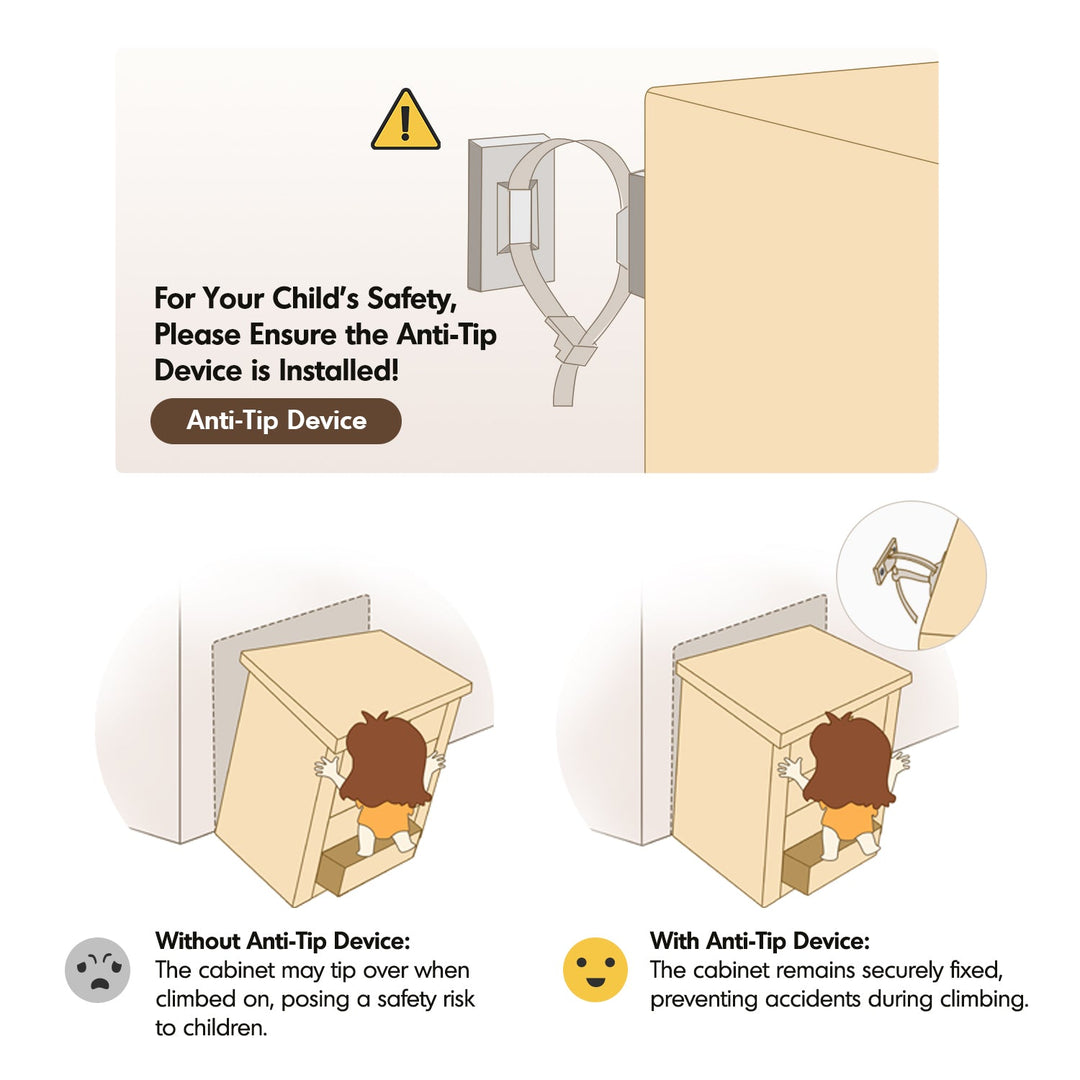 For Your Child's Safety, Please Ensure the Anti-Tip Device is Installed!

Anti-Tip Device

Without Anti-Tip Device:
The cabinet may tip over when climbed on, posing a safety risk to children.

With Anti-Tip Device:
The cabinet remains securely fixed, preventing accidents during climbing.