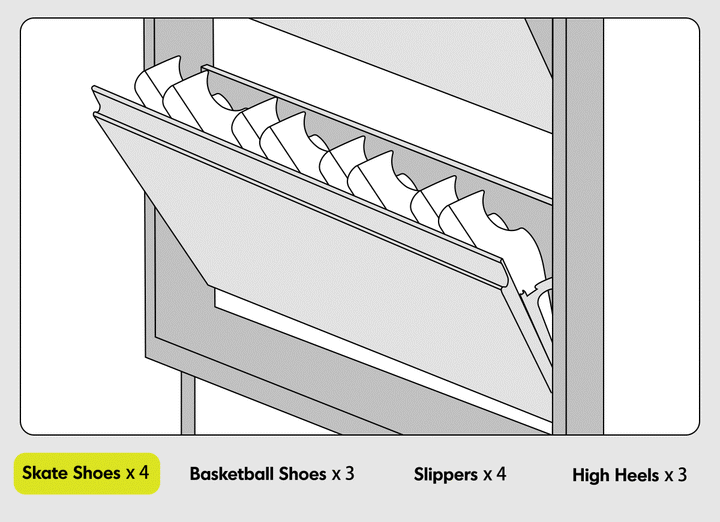 Skate Shoes x 4

Basketball Shoes x 3

Slippers x 4

High Heels x 3