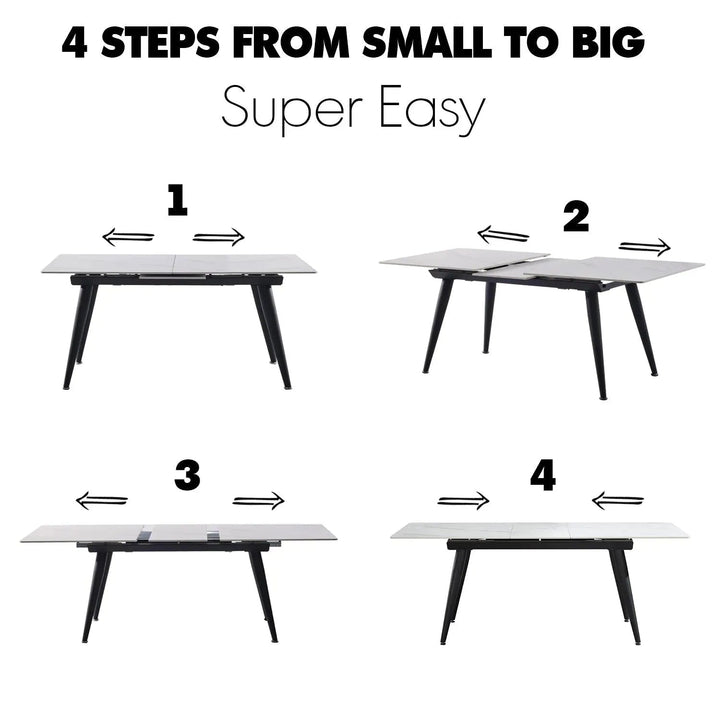 4 STEPS FROM SMALL TO BIG
Super Easy

1

2

3

4